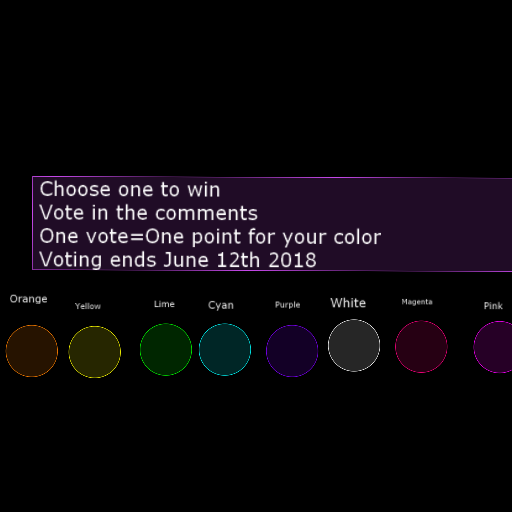 Choose one to win
Vote in the comments
One vote=One point for your color
Voting ends June 12th 2018

Orange

Yellow

Lime

Cyan

Purple

White

Magenta

Pink