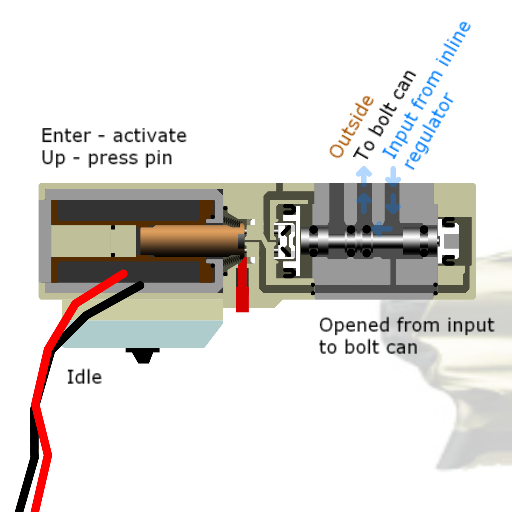 Enter - activate
Up - press pin

Outside
To bolt can
Input from inline regulator

Opened from input to bolt can

Idle